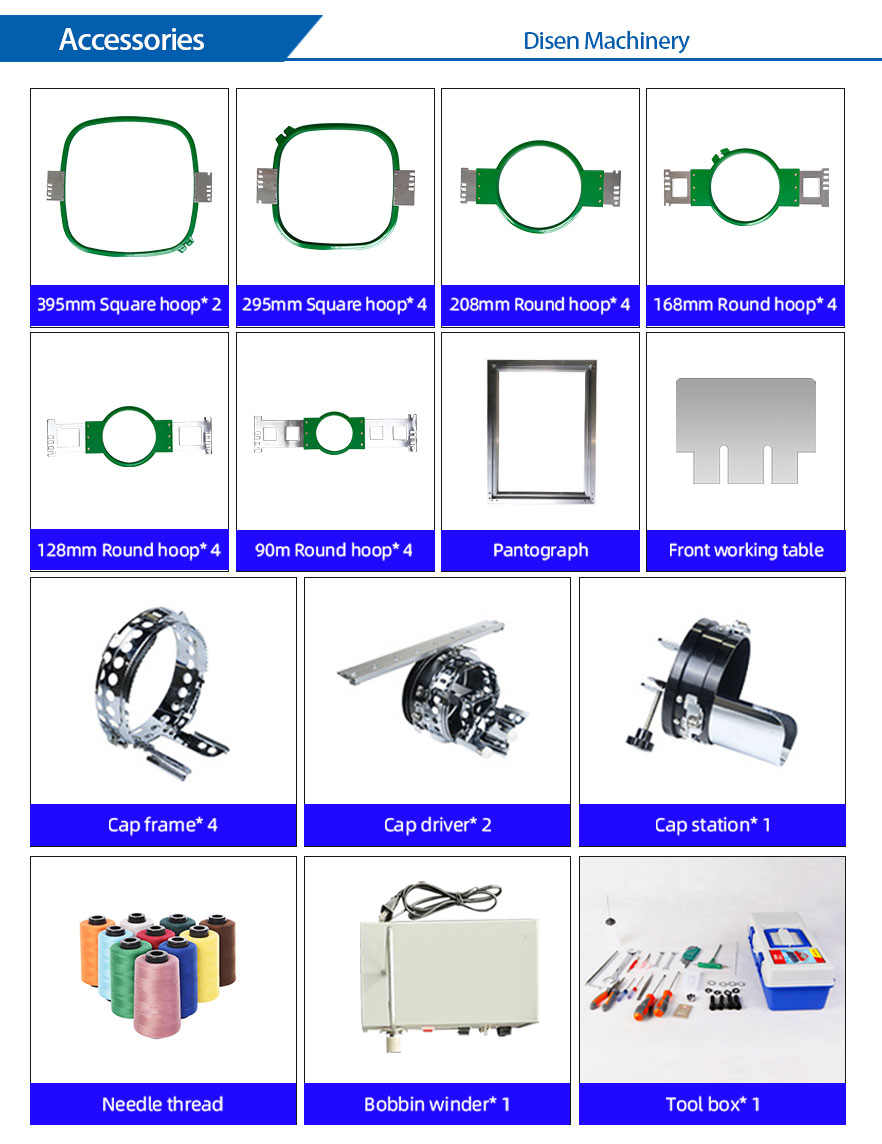 Accessories

Disen Machinery

395mm Square hoop* 2

295mm Square hoop* 4

208mm Round hoop* 4

168mm Round hoop* 4

128mm Round hoop* 4

90m Round hoop* 4

Pantograph

Front working table

Cap frame* 4

Cap driver* 2

Cap station* 1

Needle thread

Bobbin winder* 1

Tool box* 1